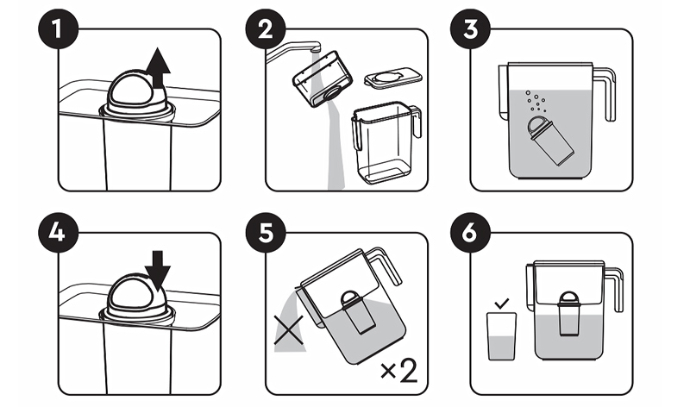 1

2

3

4

5

×2

6